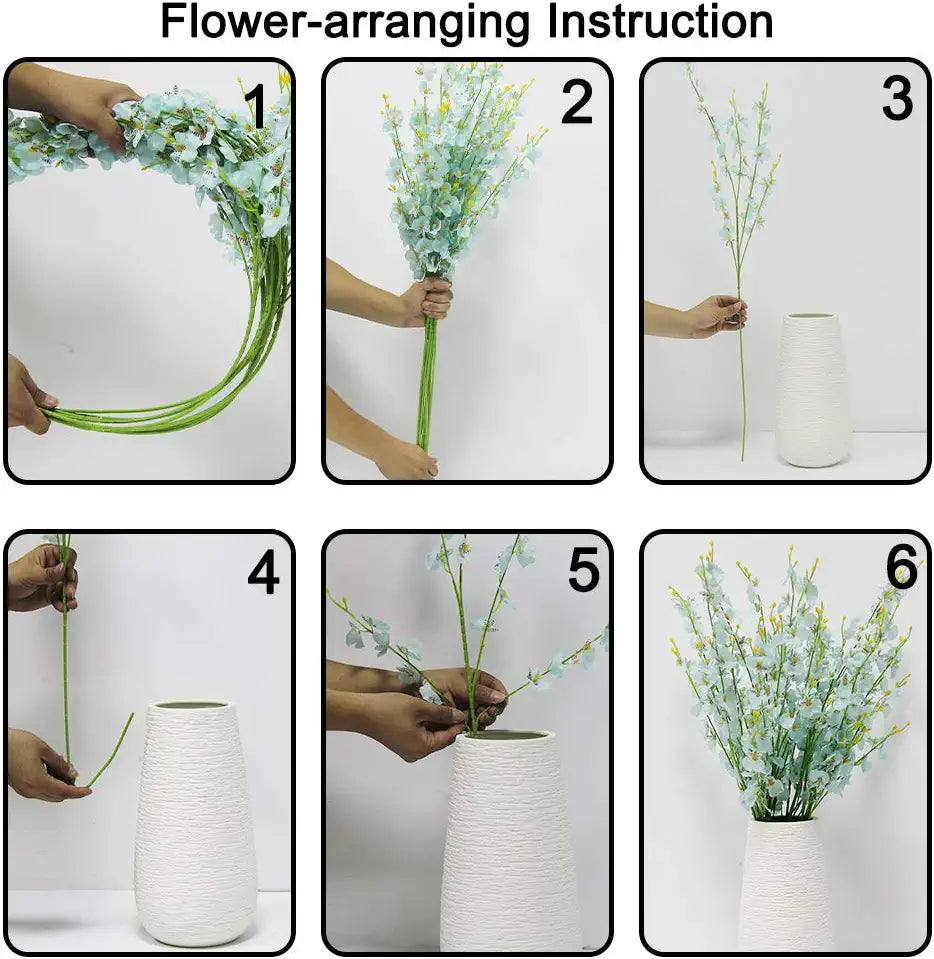 Flower-arranging Instruction

1

2

3

4

5

6