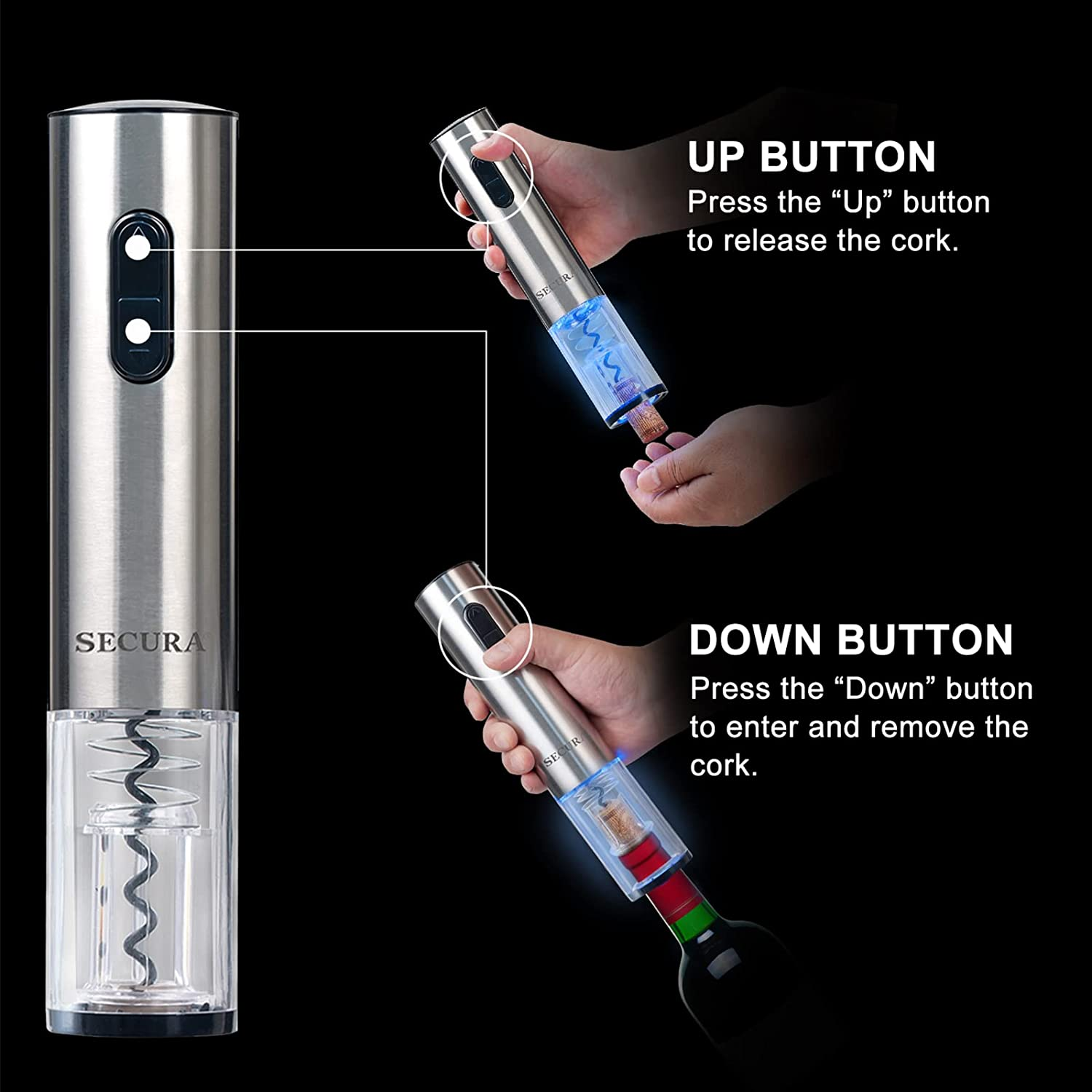 SECURA

SECURA

UP BUTTON
Press the “Up” button to release the cork.

SECURA

DOWN BUTTON
Press the “Down” button to enter and remove the cork.